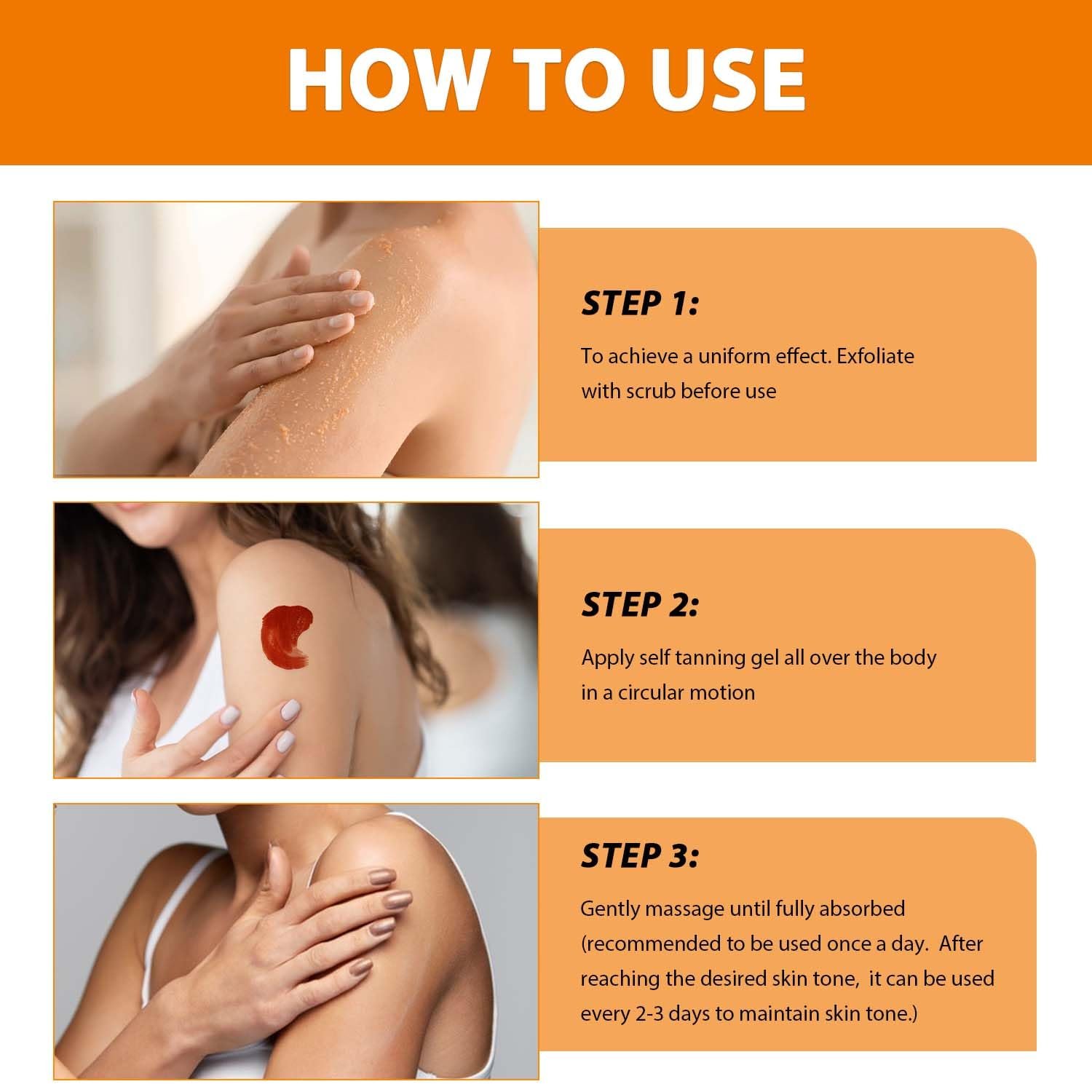 HOW TO USE

STEP 1:

To achieve a uniform effect. Exfoliate with scrub before use

STEP 2:

Apply self tanning gel all over the body in a circular motion

STEP 3:

Gently massage until fully absorbed (recommended to be used once a day. After reaching the desired skin tone, it can be used every 2-3 days to maintain skin tone.)