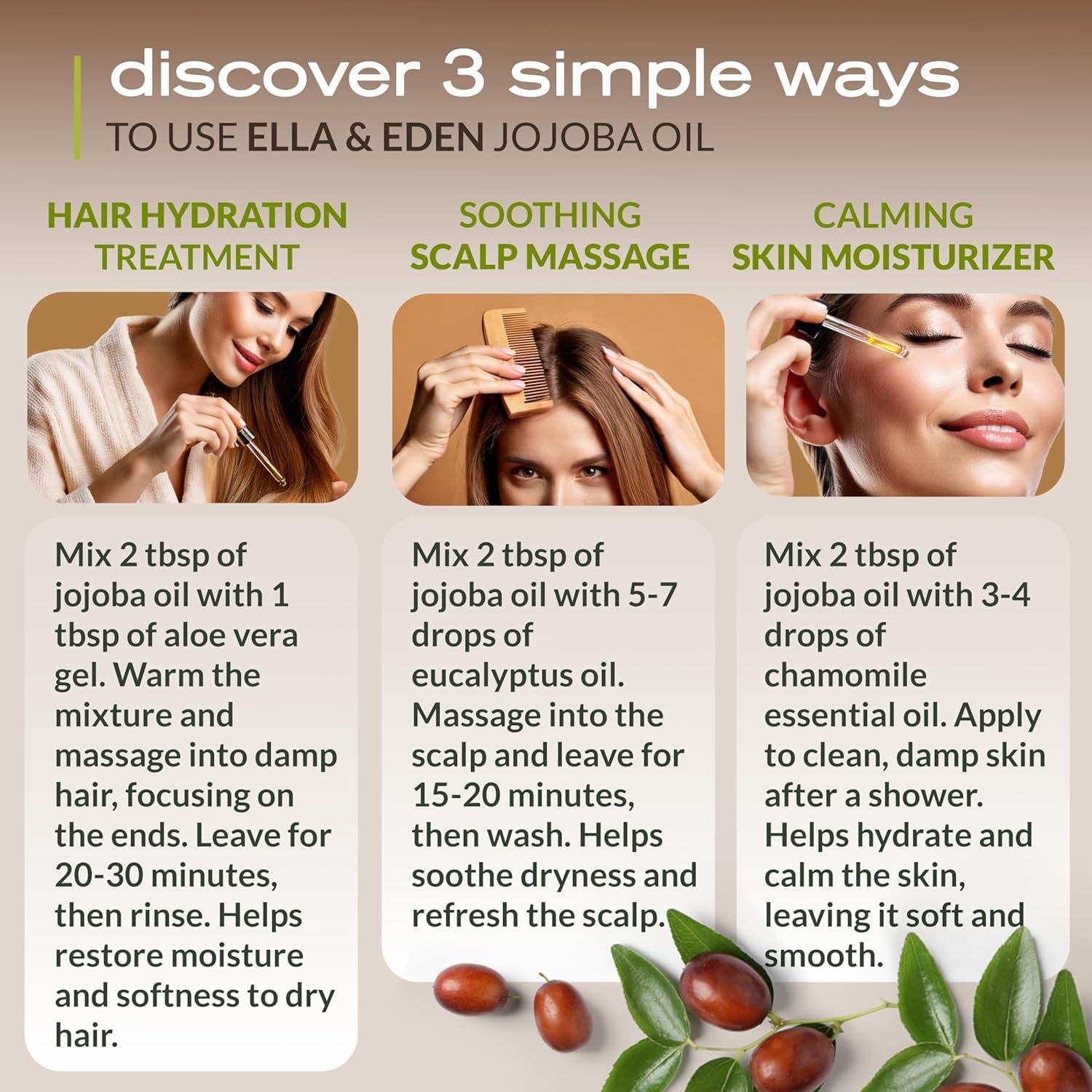 discover 3 simple ways
TO USE ELLA & EDEN JOJOBA OIL

HAIR HYDRATION TREATMENT

Mix 2 tbsp of jojoba oil with 1 tbsp of aloe vera gel. Warm the mixture and massage into damp hair, focusing on the ends. Leave for 20-30 minutes, then rinse. Helps restore moisture and softness to dry hair.

SOOTHING SCALP MASSAGE

Mix 2 tbsp of jojoba oil with 5-7 drops of eucalyptus oil. Massage into the scalp and leave for 15-20 minutes, then wash. Helps soothe dryness and refresh the scalp.

CALMING SKIN MOISTURIZER

Mix 2 tbsp of jojoba oil with 3-4 drops of chamomile essential oil. Apply to clean, damp skin after a shower. Helps hydrate and calm the skin, leaving it soft and smooth.