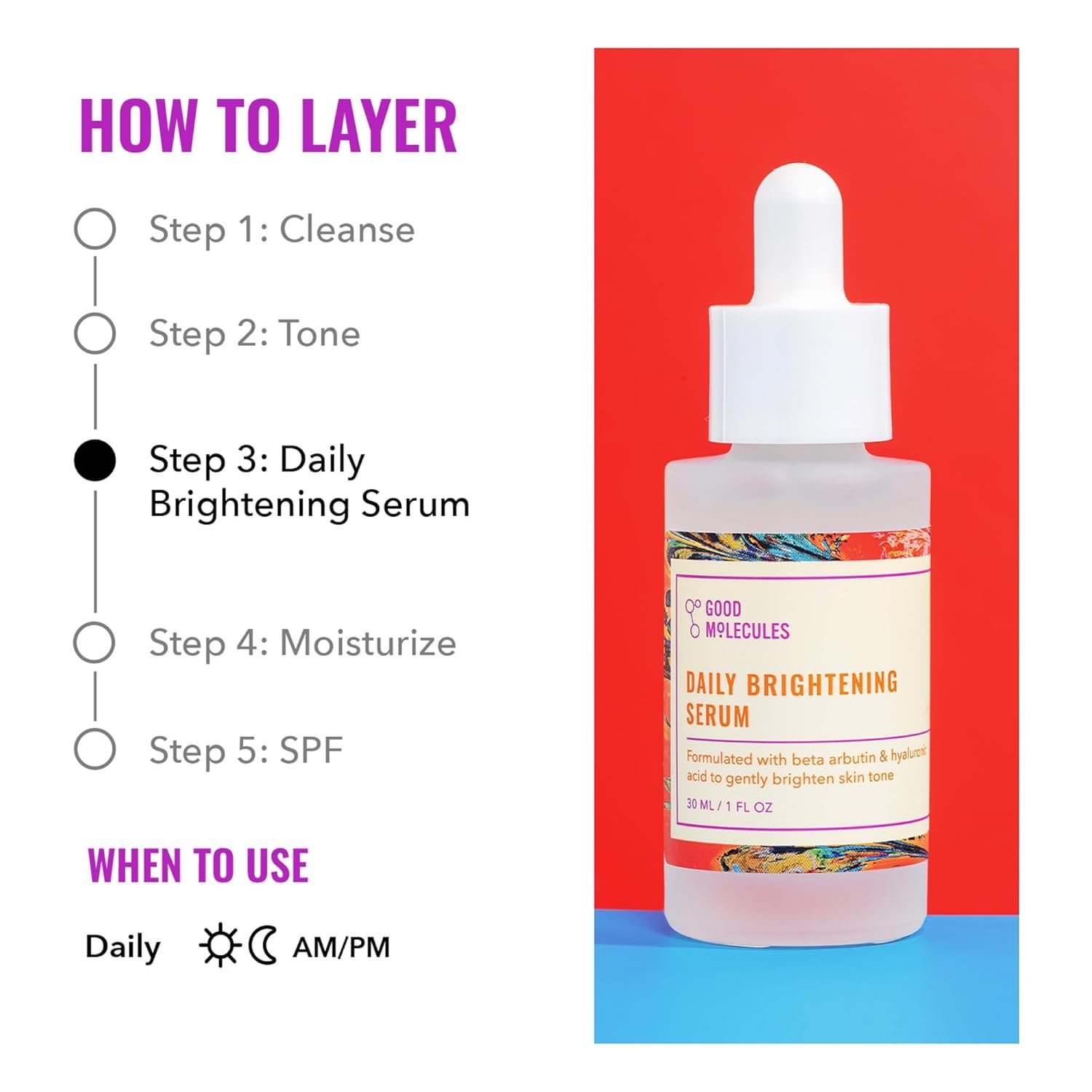 HOW TO LAYER

Step 1: Cleanse

Step 2: Tone

Step 3: Daily Brightening Serum

Step 4: Moisturize

Step 5: SPF

WHEN TO USE

Daily AM/PM

GOOD MOLECULES

DAILY BRIGHTENING SERUM

Formulated with beta arbutin & hyaluronic acid to gently brighten skin tone

30 ML / 1 FL OZ