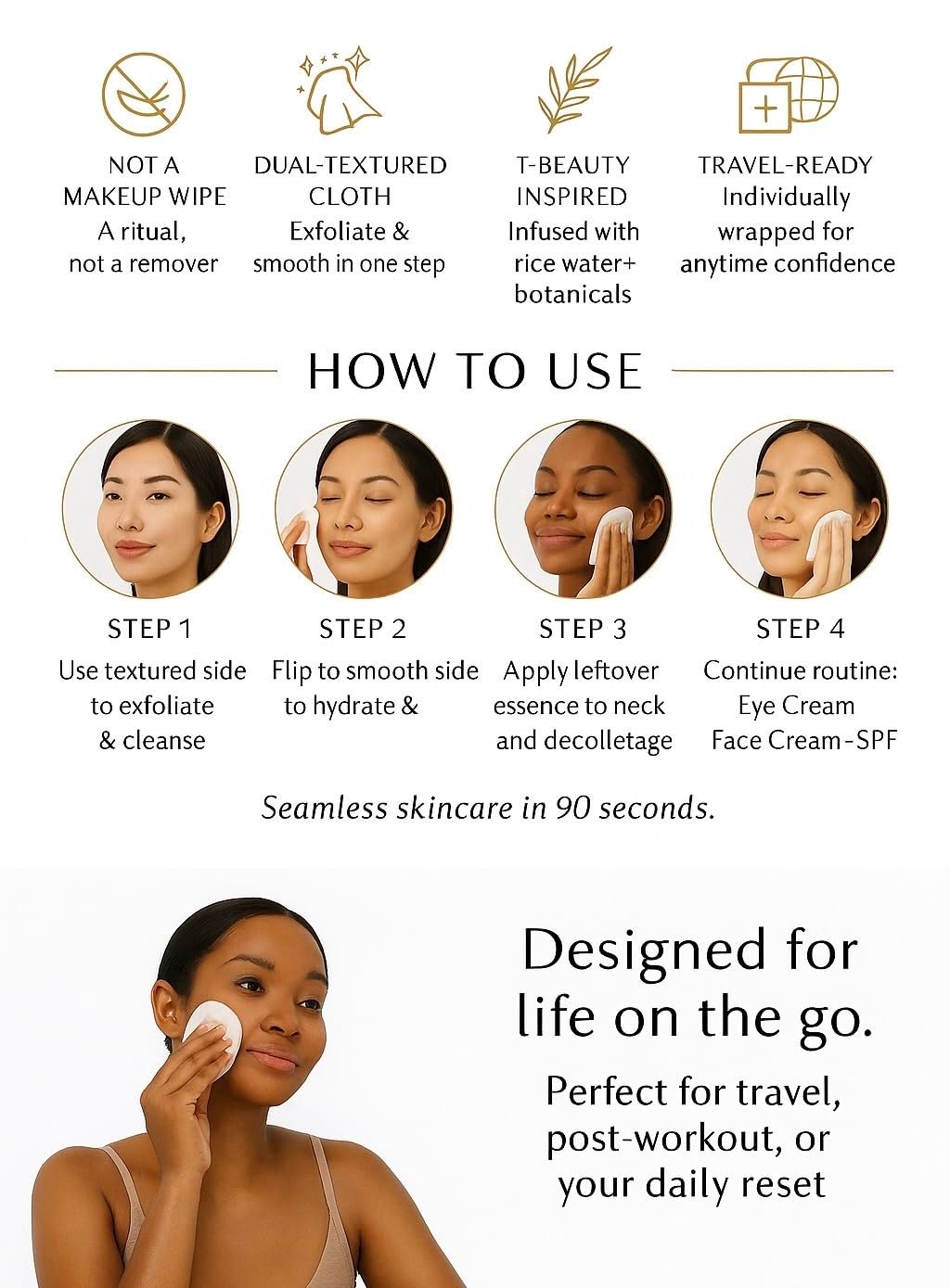 NOT A MAKEUP WIPE
A ritual, not a remover

DUAL-TEXTURED CLOTH
Exfoliate & smooth in one step

T-BEAUTY INSPIRED
Infused with rice water+ botanicals

TRAVEL-READY
Individually wrapped for anytime confidence

HOW TO USE

STEP 1
Use textured side to exfoliate & cleanse

STEP 2
Flip to smooth side to hydrate &

STEP 3
Apply leftover essence to neck and decolletage

STEP 4
Continue routine: Eye Cream Face Cream-SPF

Seamless skincare in 90 seconds.

Designed for life on the go.

Perfect for travel, post-workout, or your daily reset