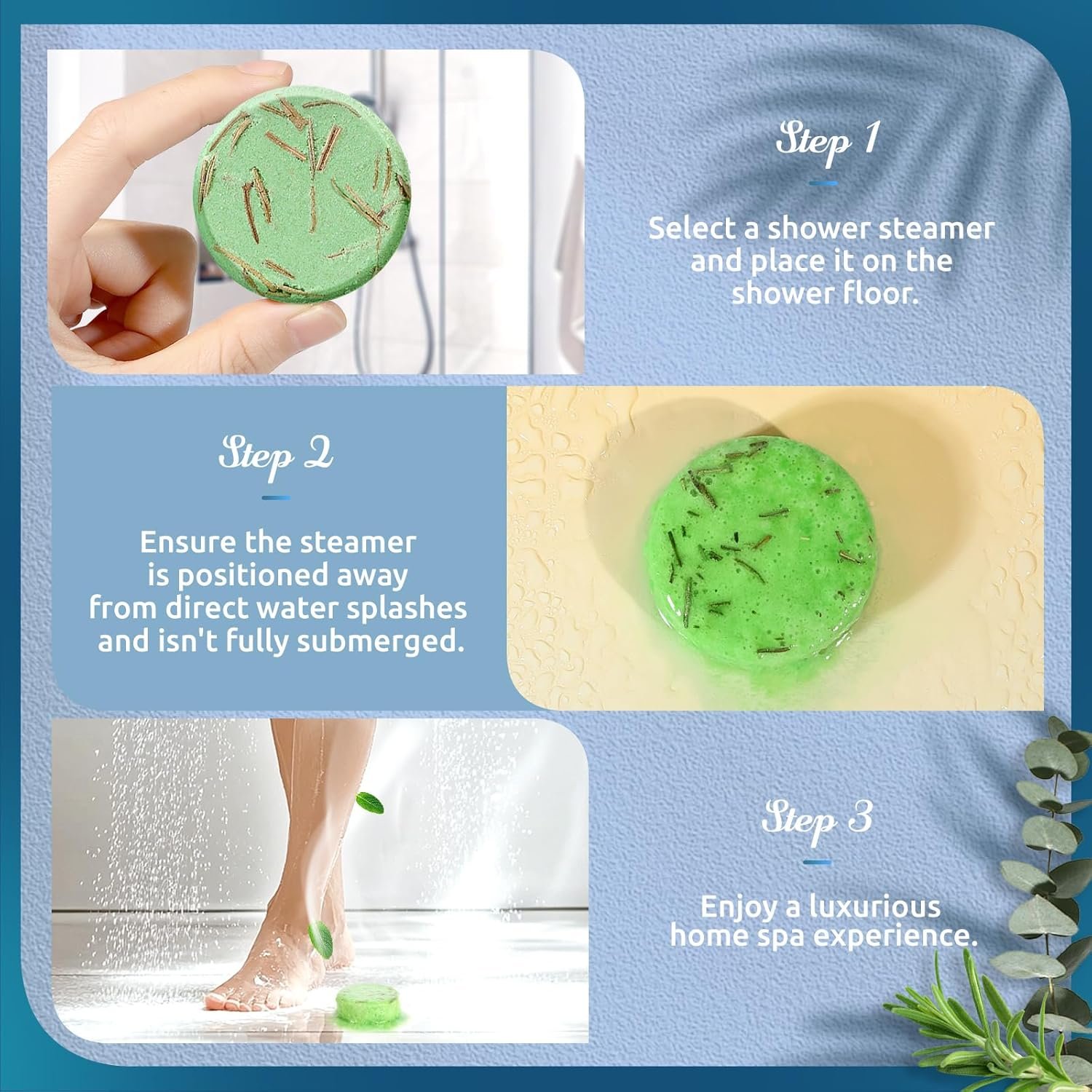 Step 1

Select a shower steamer and place it on the shower floor.

Step 2

Ensure the steamer is positioned away from direct water splashes and isn't fully submerged.

Step 3

Enjoy a luxurious home spa experience.