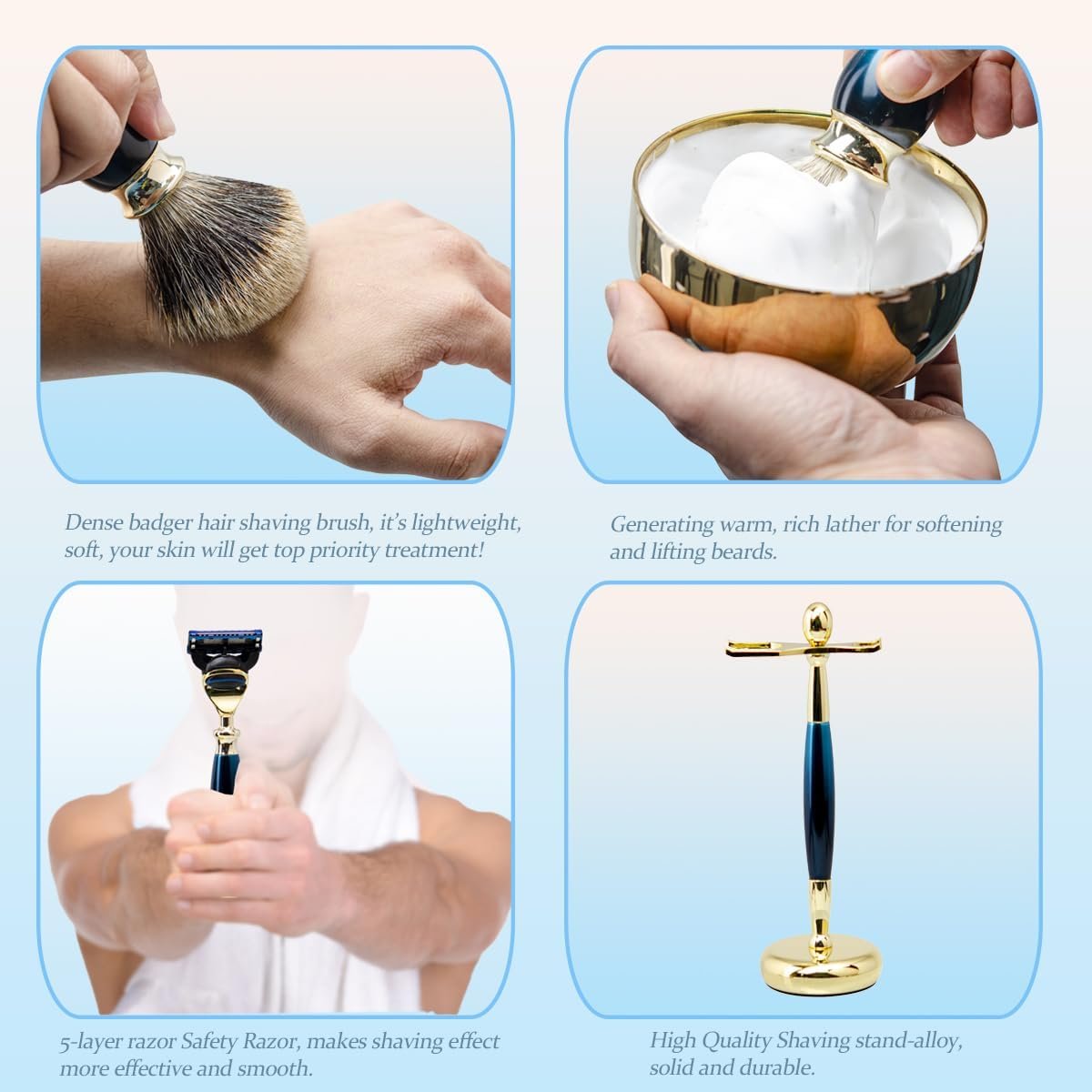 Dense badger hair shaving brush, it's lightweight, soft, your skin will get top priority treatment!

Generating warm, rich lather for softening and lifting beards.

5-layer razor Safety Razor, makes shaving effect more effective and smooth.

High Quality Shaving stand-alloy, solid and durable.