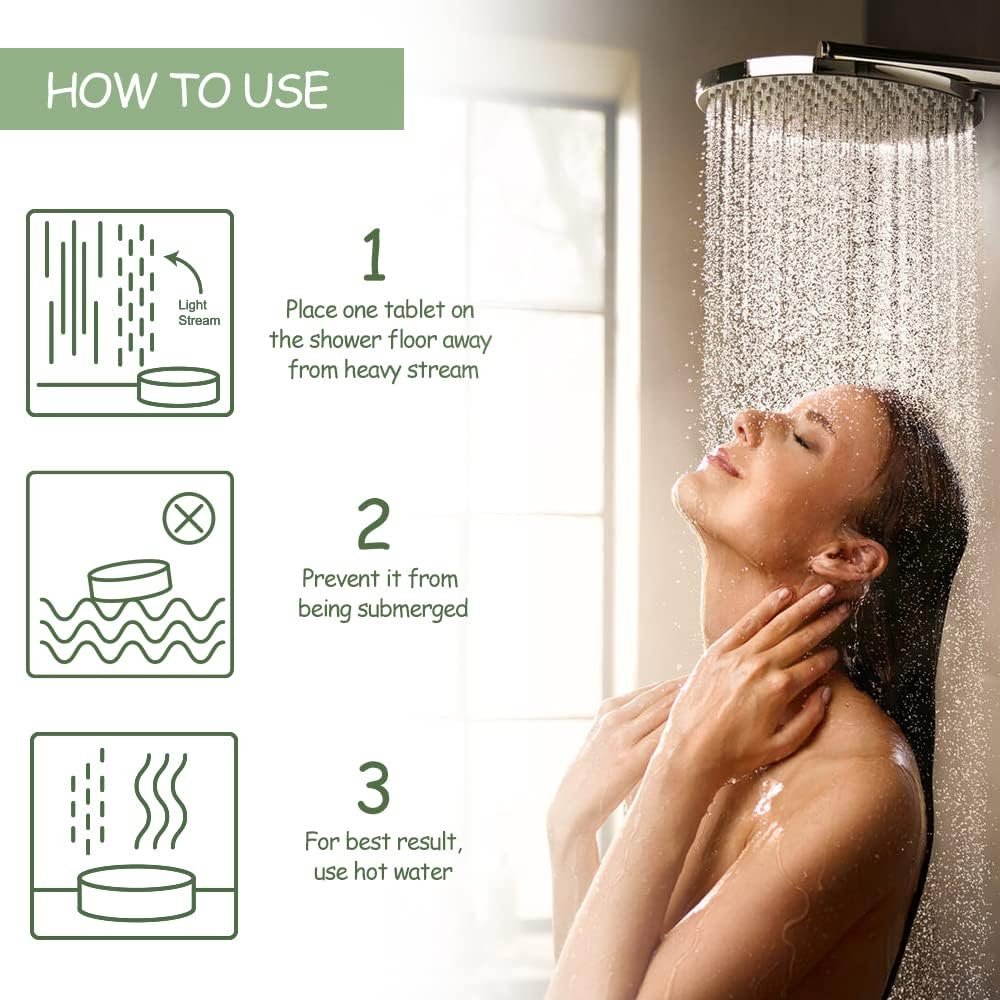 HOW TO USE

Light Stream

1
Place one tablet on the shower floor away from heavy stream

2
Prevent it from being submerged

3
For best result, use hot water