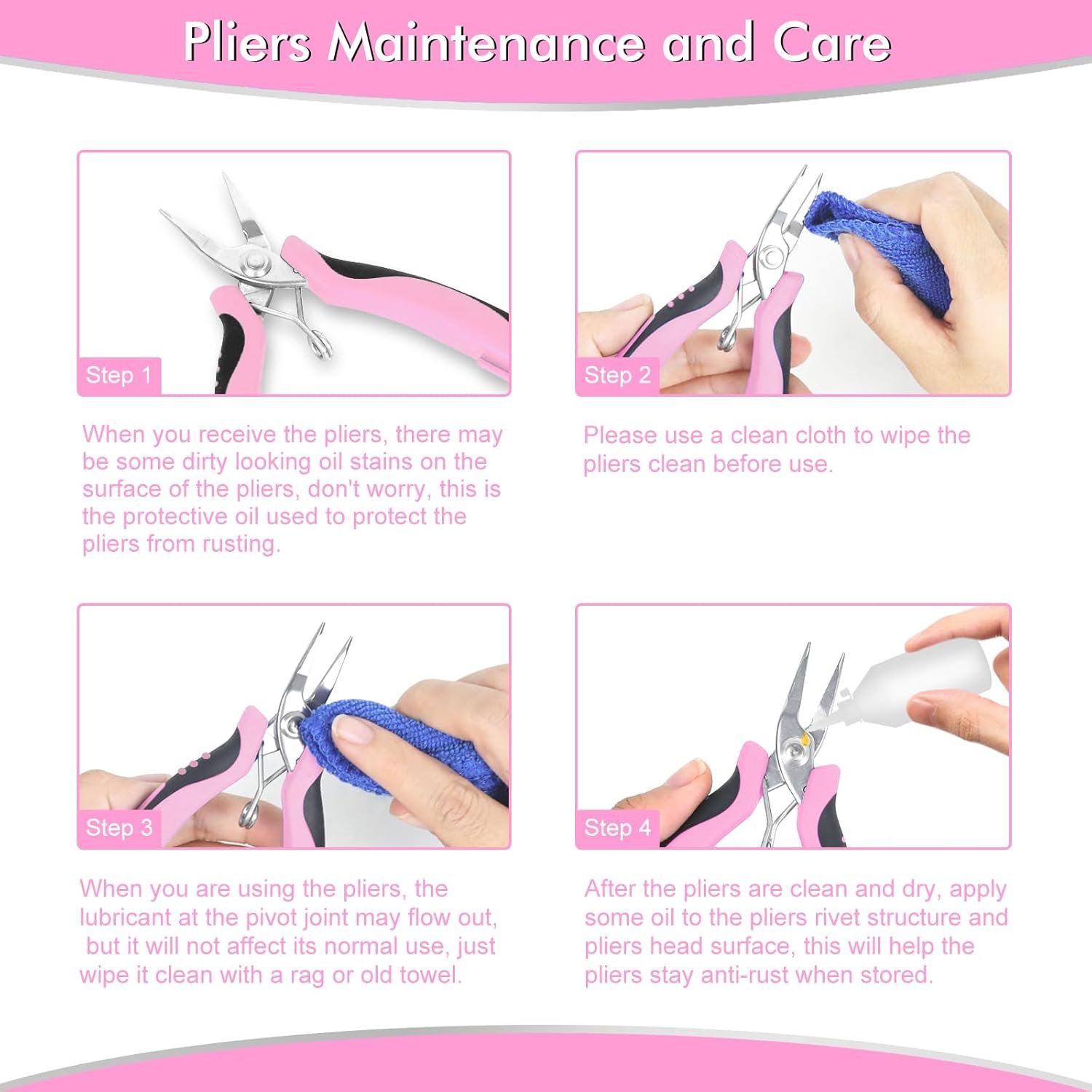 Pliers Maintenance and Care

Step 1

When you receive the pliers, there may be some dirty looking oil stains on the surface of the pliers, don't worry, this is the protective oil used to protect the pliers from rusting.

Step 2

Please use a clean cloth to wipe the pliers clean before use.

Step 3

When you are using the pliers, the lubricant at the pivot joint may flow out, but it will not affect its normal use, just wipe it clean with a rag or old towel.

Step 4

After the pliers are clean and dry, apply some oil to the pliers rivet structure and pliers head surface, this will help the pliers stay anti-rust when stored.