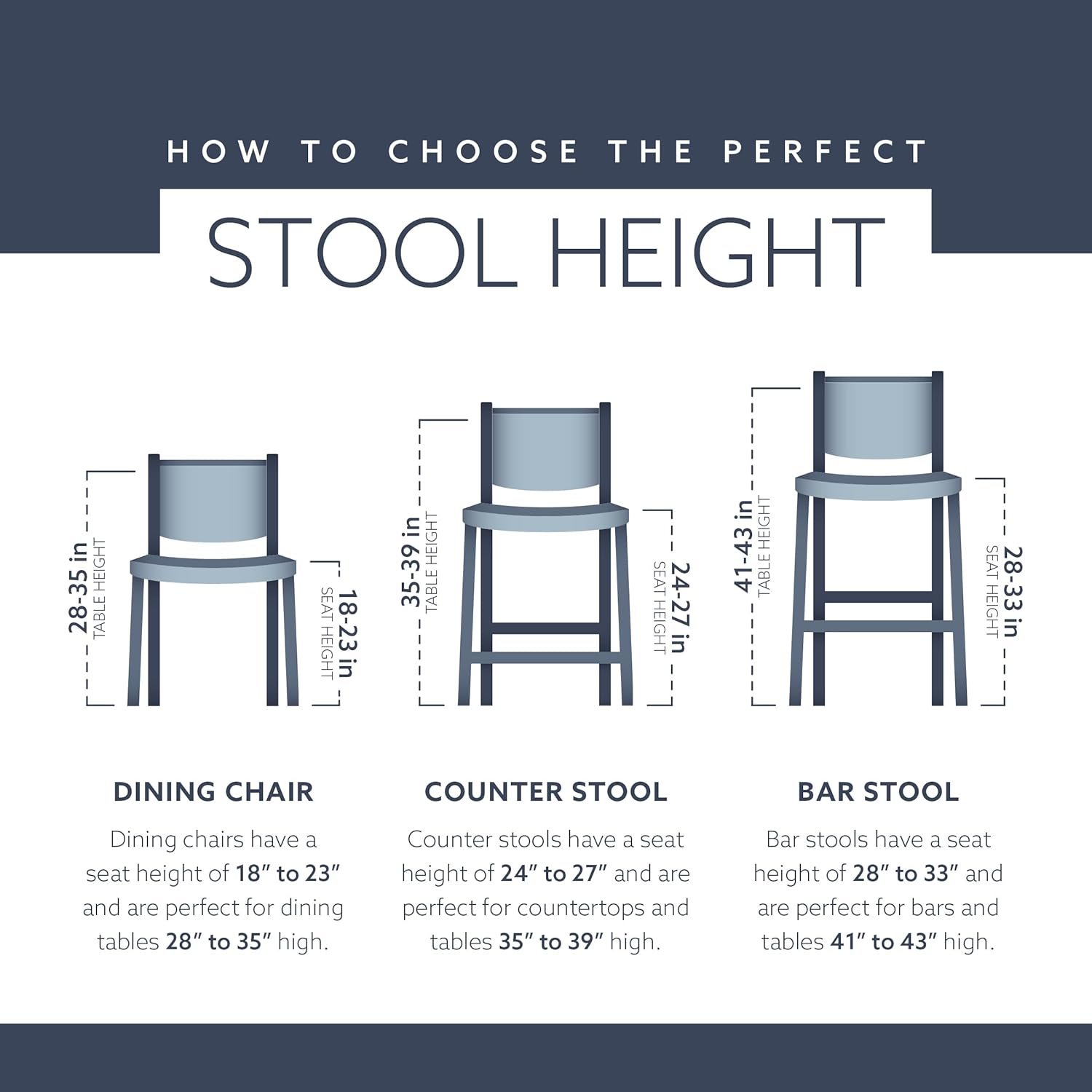 HOW TO CHOOSE THE PERFECT

STOOL HEIGHT

28-35 in
TABLE HEIGHT

18-23 in
SEAT HEIGHT

35-39 in
TABLE HEIGHT

24-27 in
SEAT HEIGHT

41-43 in
TABLE HEIGHT

28-33 in
SEAT HEIGHT

DINING CHAIR

Dining chairs have a seat height of 18″ to 23″ and are perfect for dining tables 28″ to 35″ high.

COUNTER STOOL

Counter stools have a seat height of 24″ to 27″ and are perfect for countertops and tables 35″ to 39″ high.

BAR STOOL

Bar stools have a seat height of 28″ to 33″ and are perfect for bars and tables 41″ to 43″ high.