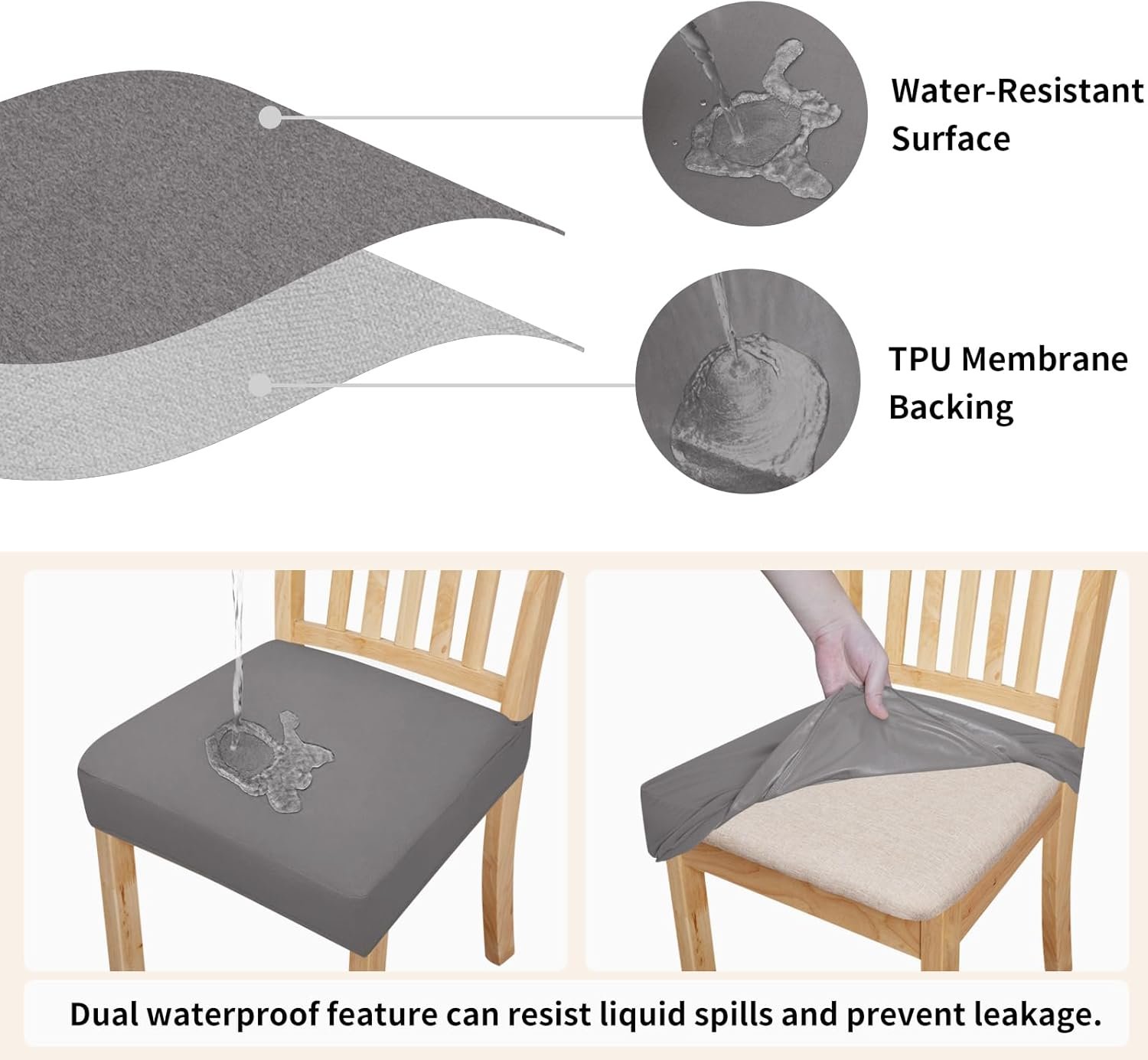 Water-Resistant Surface

TPU Membrane Backing

Dual waterproof feature can resist liquid spills and prevent leakage.