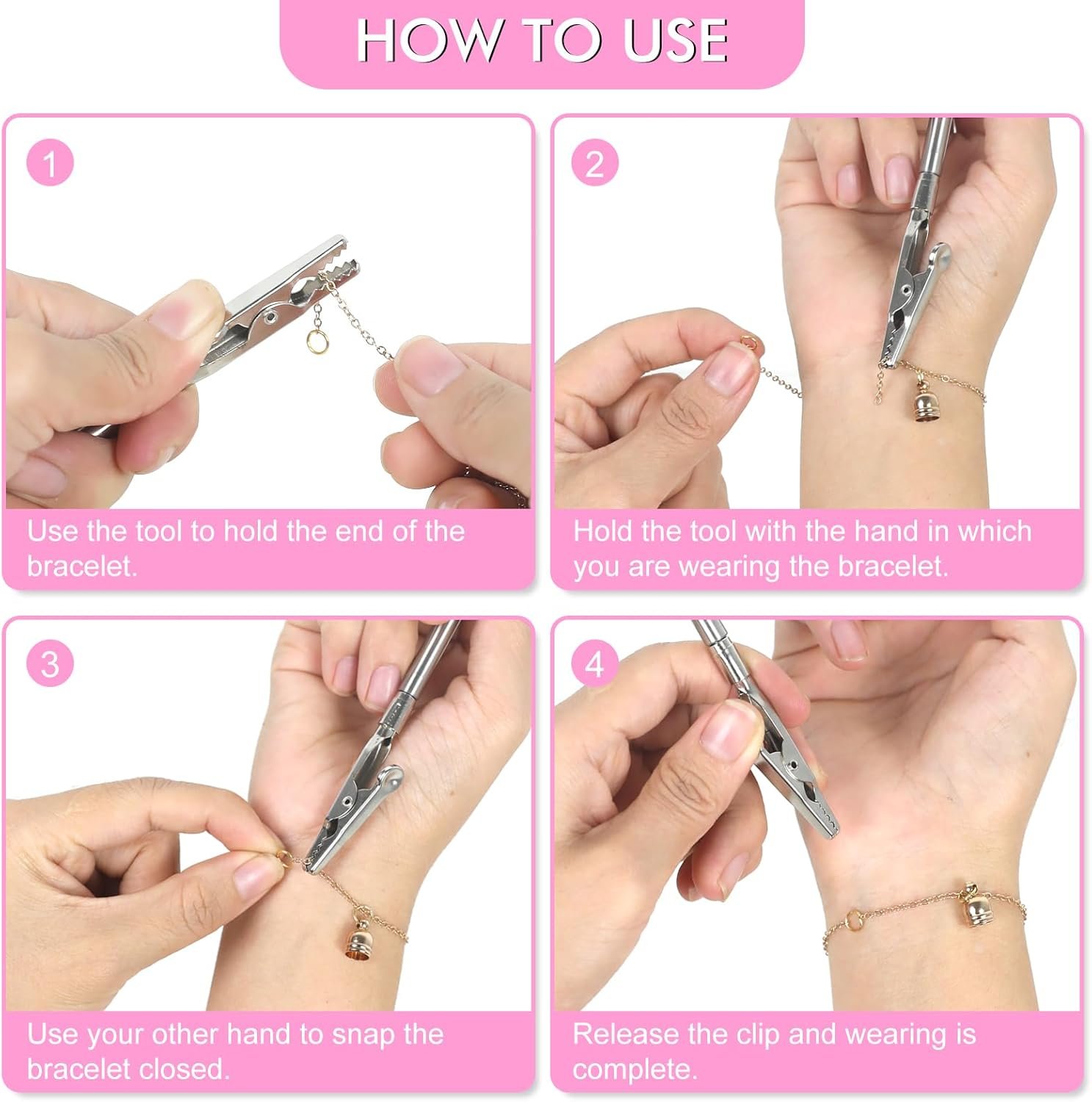 HOW TO USE

1

Use the tool to hold the end of the bracelet.

2

Hold the tool with the hand in which you are wearing the bracelet.

3

Use your other hand to snap the bracelet closed.

4

Release the clip and wearing is complete.