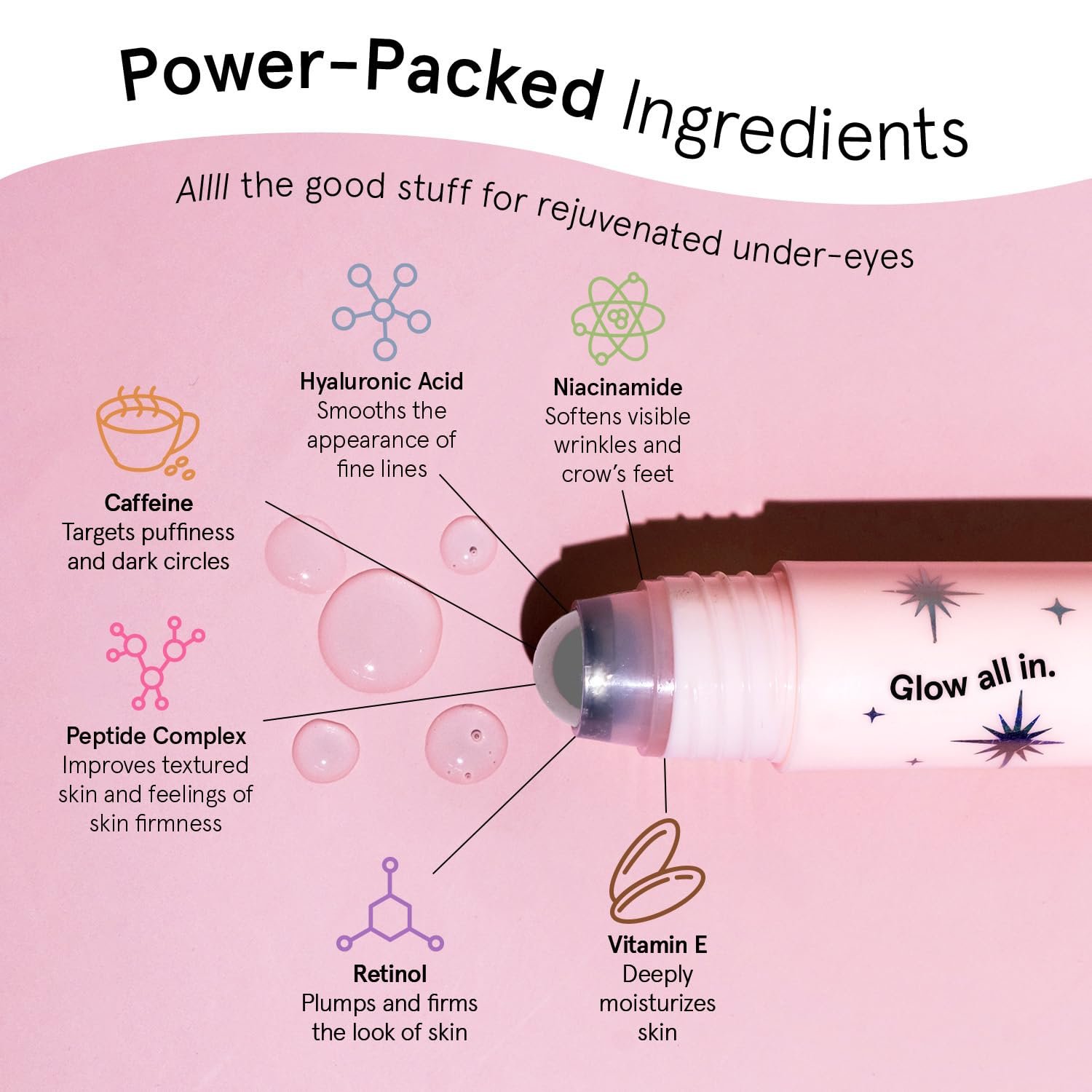 Power-Packed Ingredients

Allll the good stuff for rejuvenated under-eyes

Hyaluronic Acid
Smooths the appearance of fine lines

Niacinamide
Softens visible wrinkles and crow's feet

Caffeine
Targets puffiness and dark circles

Peptide Complex
Improves textured skin and feelings of skin firmness

Glow all in.

Retinol
Plumps and firms the look of skin

Vitamin E
Deeply moisturizes skin