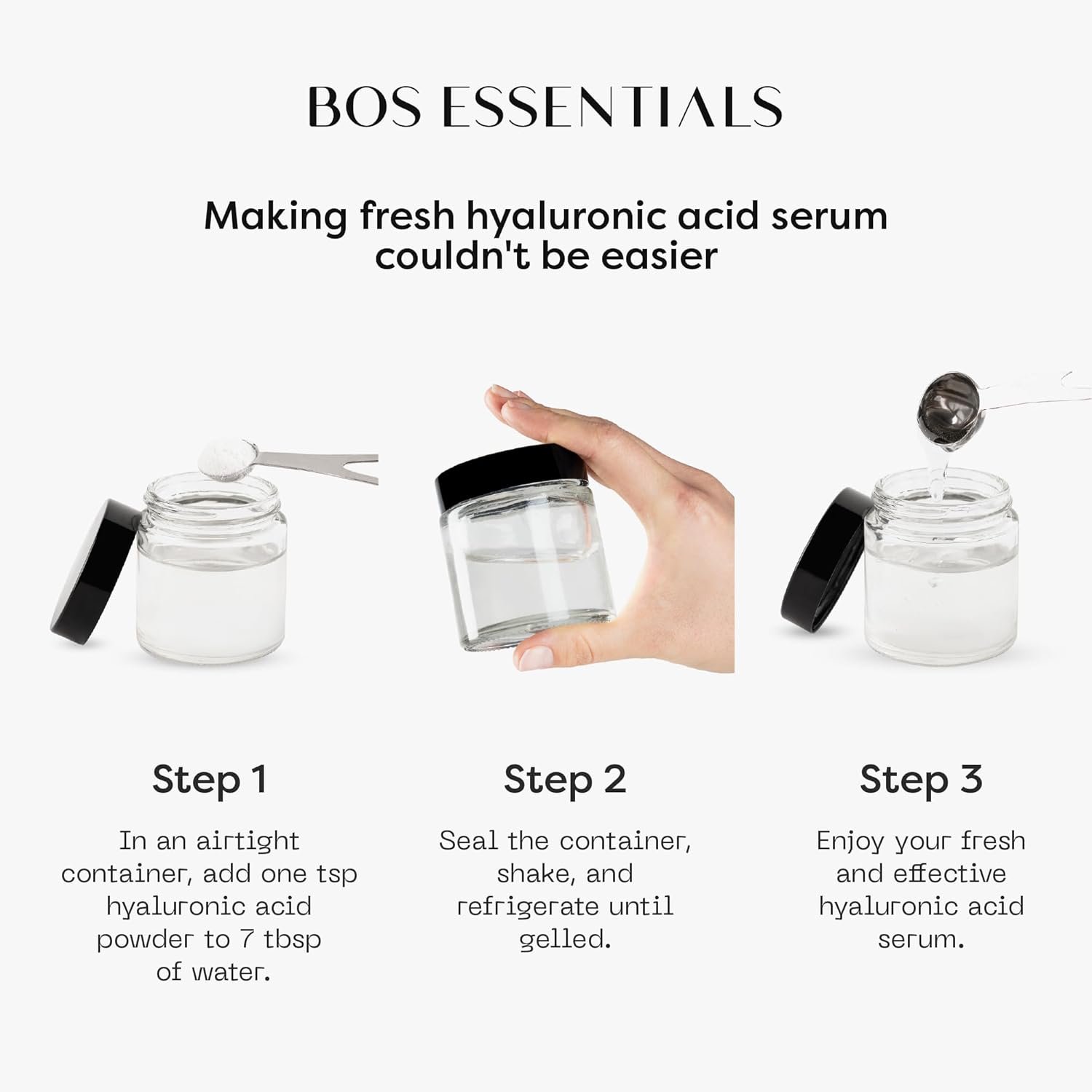 BOS ESSENTIALS

Making fresh hyaluronic acid serum couldn't be easier

Step 1

In an airtight container, add one tsp hyaluronic acid powder to 7 tbsp of water.

Step 2

Seal the container, shake, and refrigerate until gelled.

Step 3

Enjoy your fresh and effective hyaluronic acid serum.