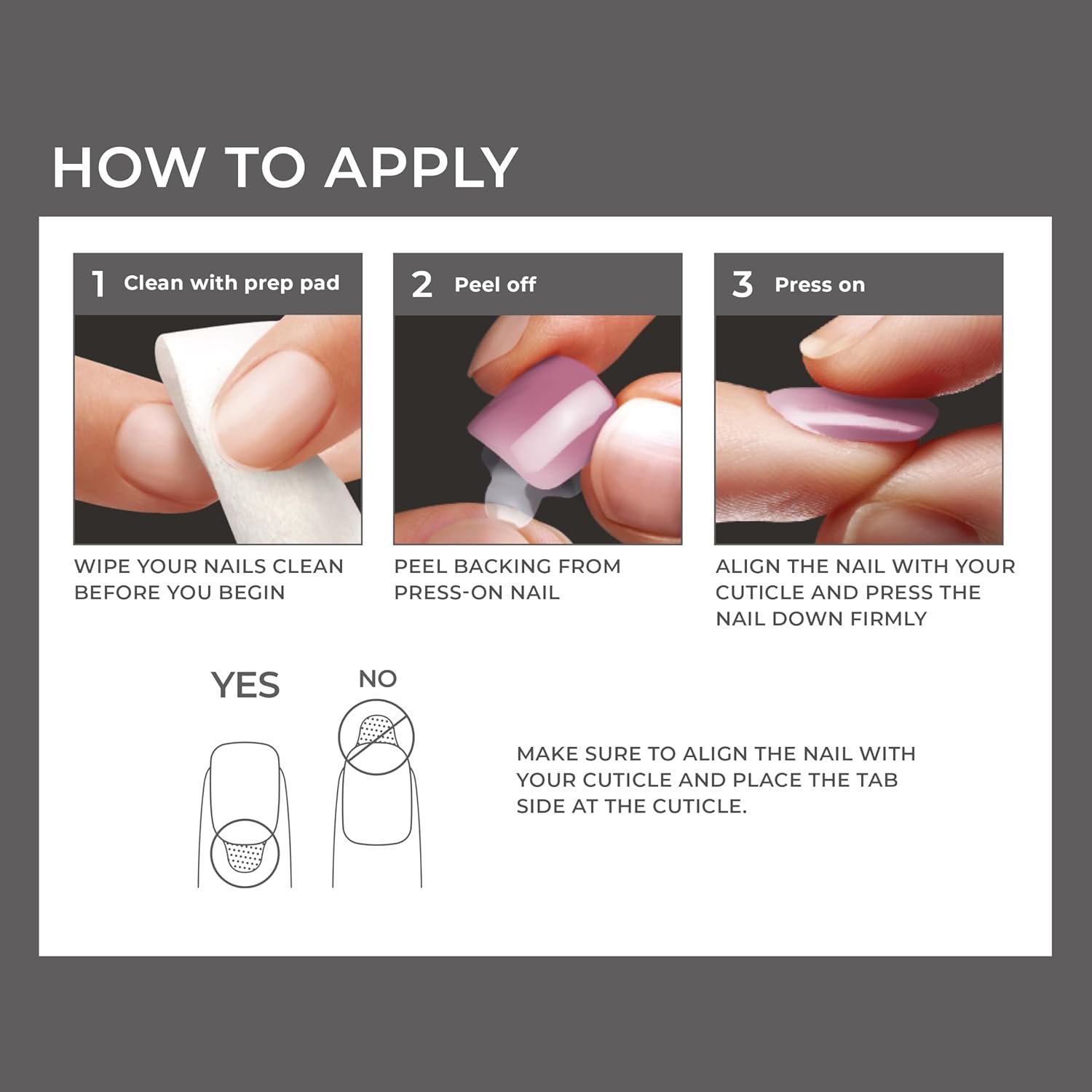 HOW TO APPLY

1 Clean with prep pad

WIPE YOUR NAILS CLEAN BEFORE YOU BEGIN

2 Peel off

PEEL BACKING FROM PRESS-ON NAIL

3 Press on

ALIGN THE NAIL WITH YOUR CUTICLE AND PRESS THE NAIL DOWN FIRMLY

YES

NO

MAKE SURE TO ALIGN THE NAIL WITH YOUR CUTICLE AND PLACE THE TAB SIDE AT THE CUTICLE.