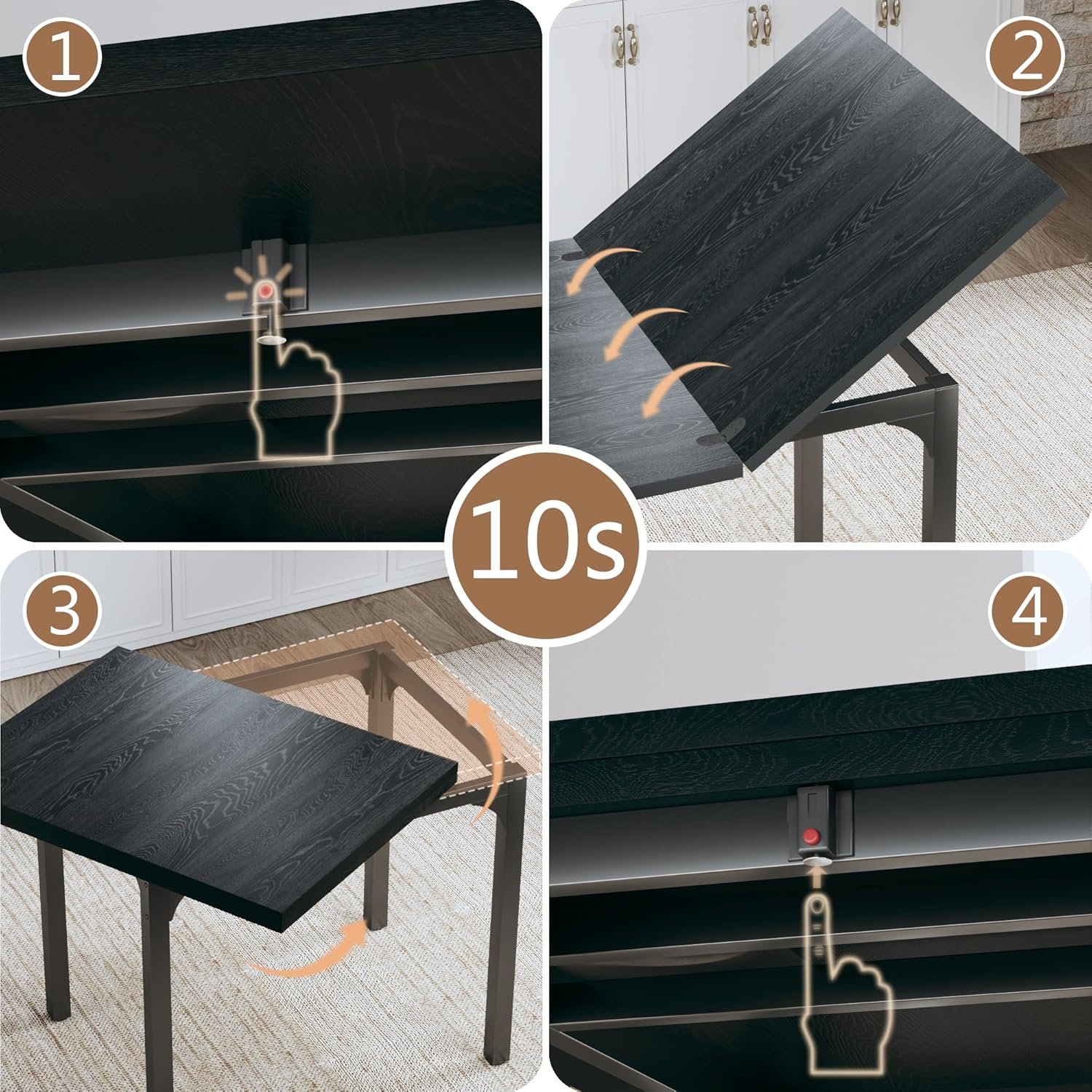 1

2

10s

3

4