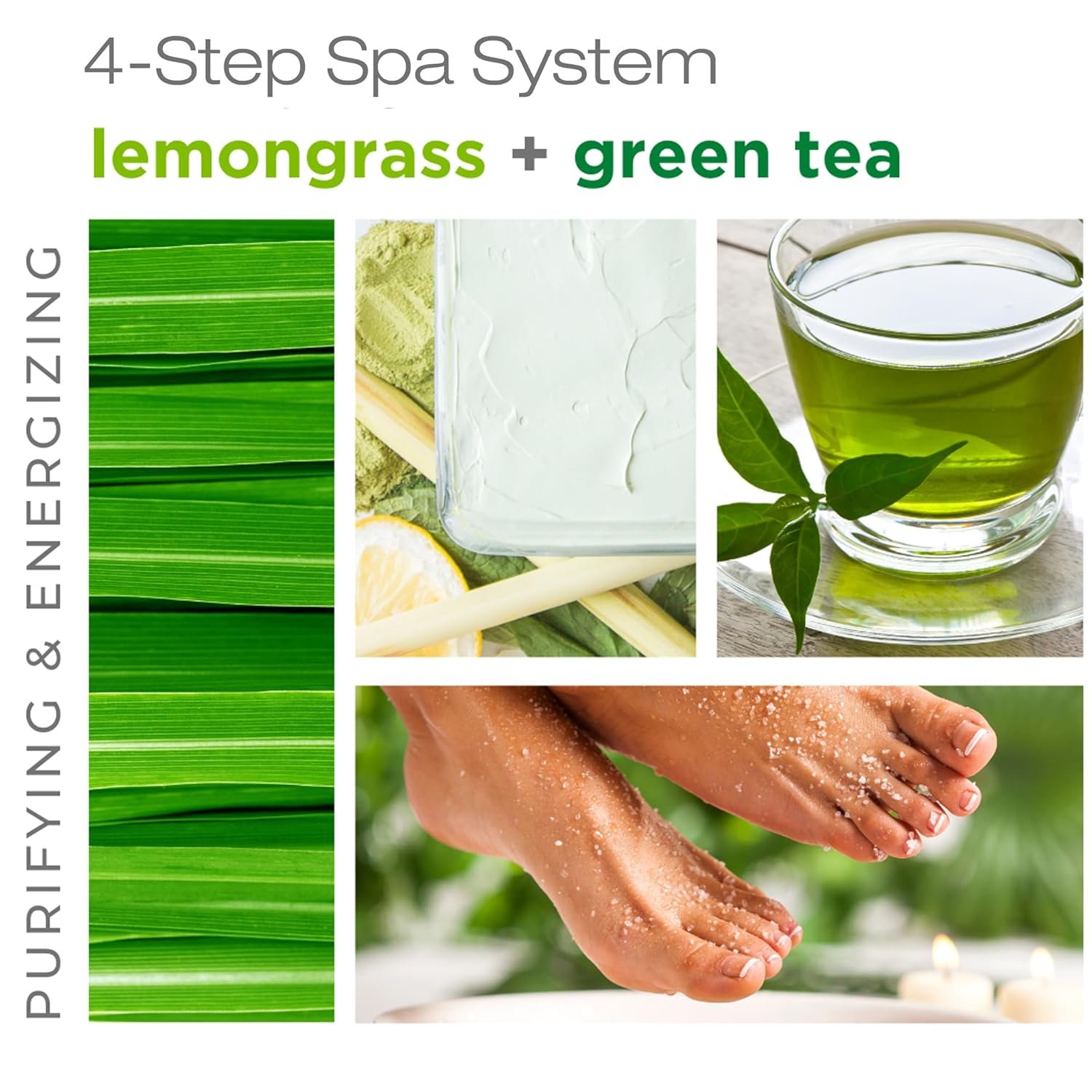 4-Step Spa System

lemongrass + green tea

PURIFYING & ENERGIZING