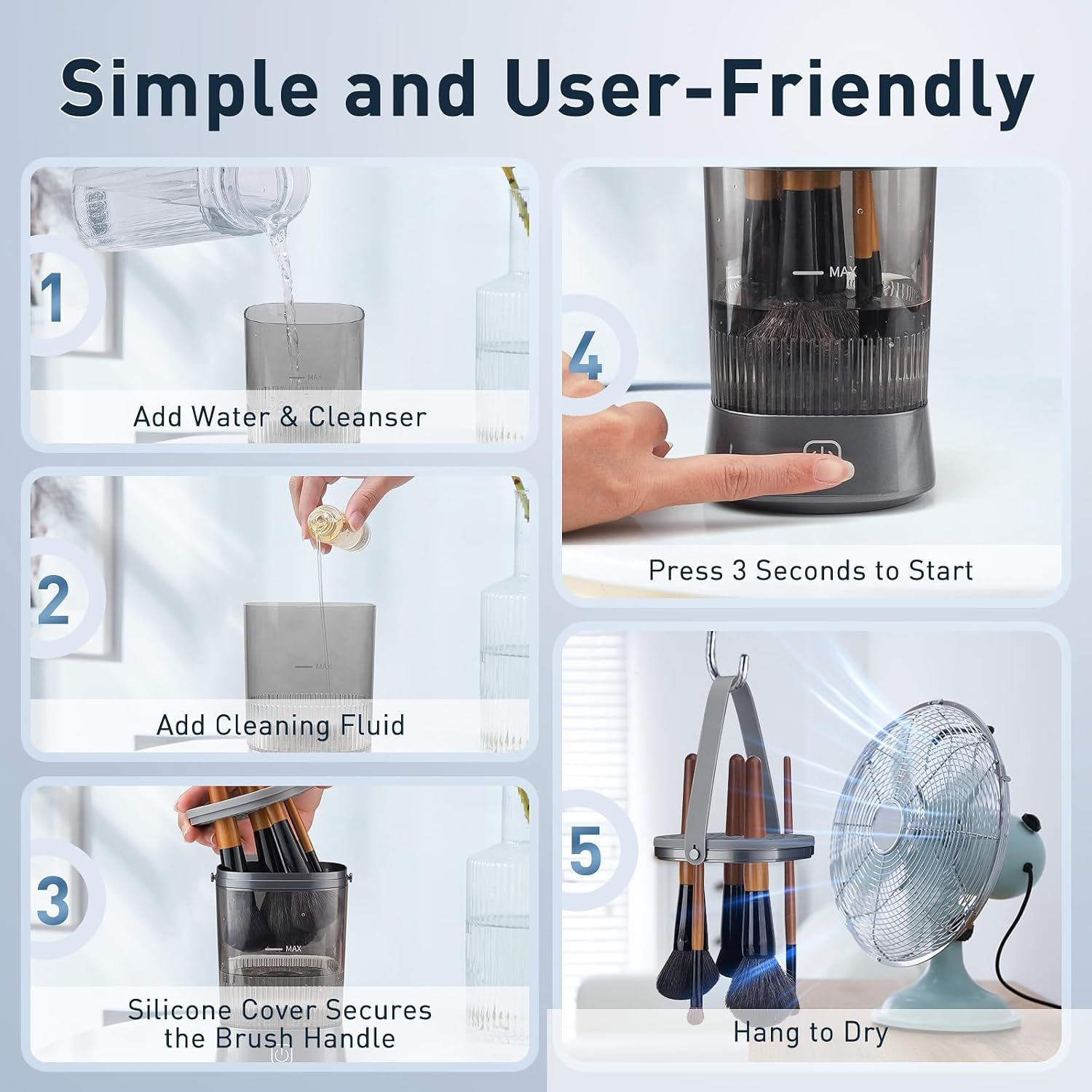 Simple and User-Friendly

1

MAX

Add Water & Cleanser

2

MAX

Add Cleaning Fluid

3

MAX

Silicone Cover Secures the Brush Handle

4

MAX

Press 3 Seconds to Start

5

Hang to Dry